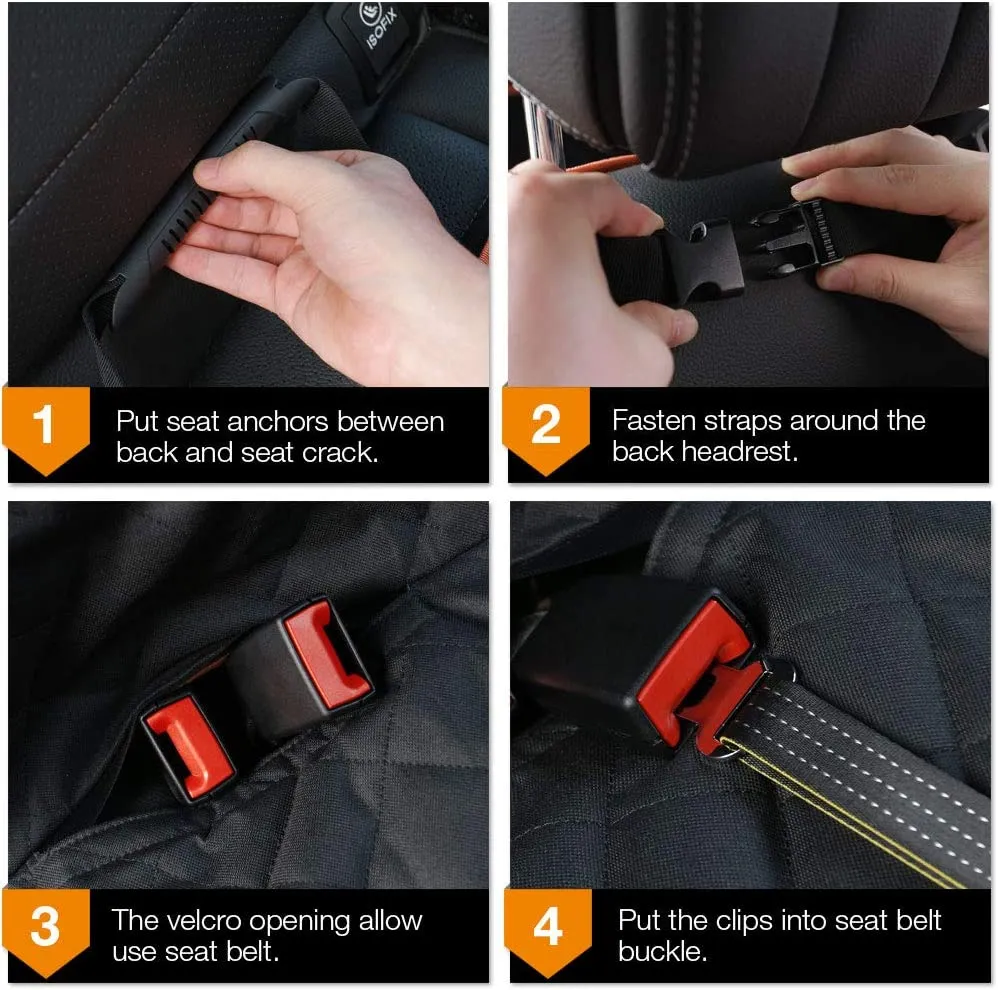 ISOFIX

1 Put seat anchors between back and seat crack.

2 Fasten straps around the back headrest.

3 The velcro opening allow use seat belt.

4 Put the clips into seat belt buckle.